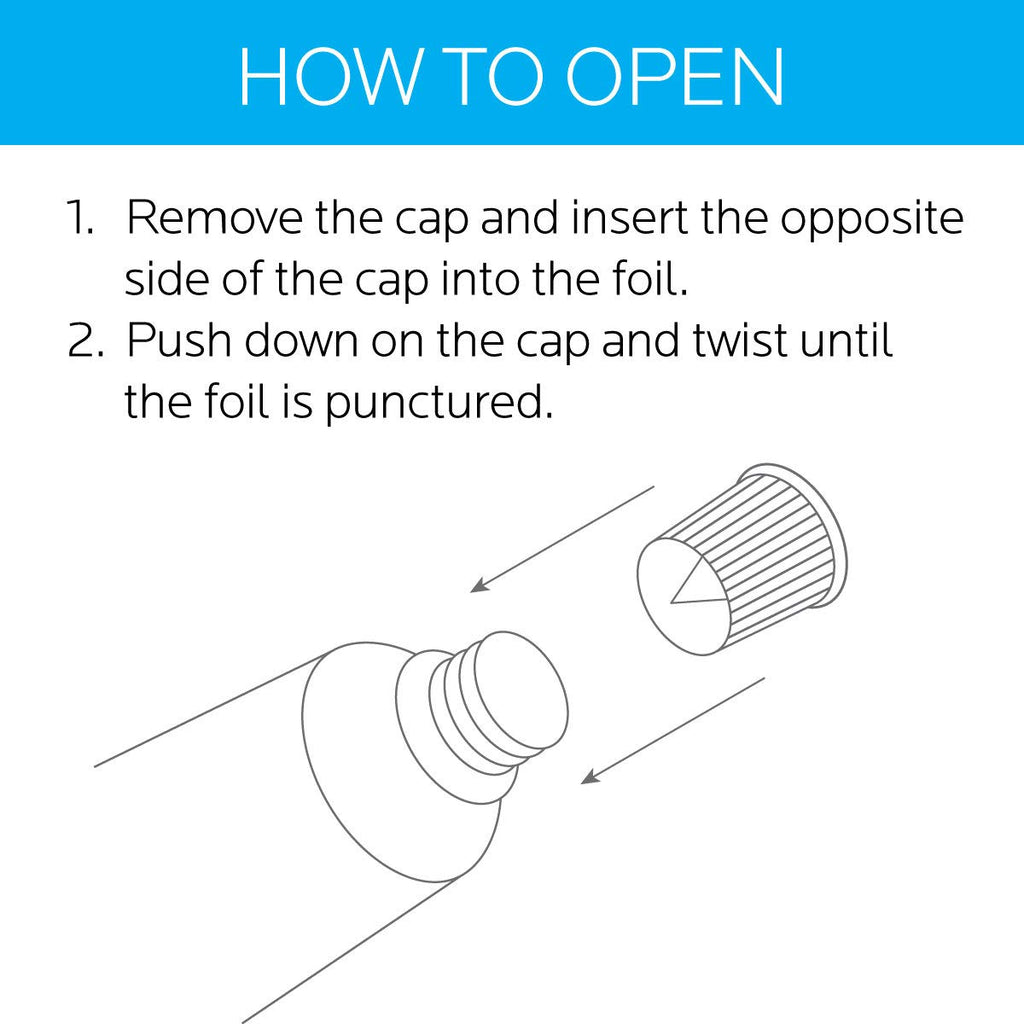 HOW TO OPEN

1. Remove the cap and insert the opposite side of the cap into the foil.
2. Push down on the cap and twist until the foil is punctured.