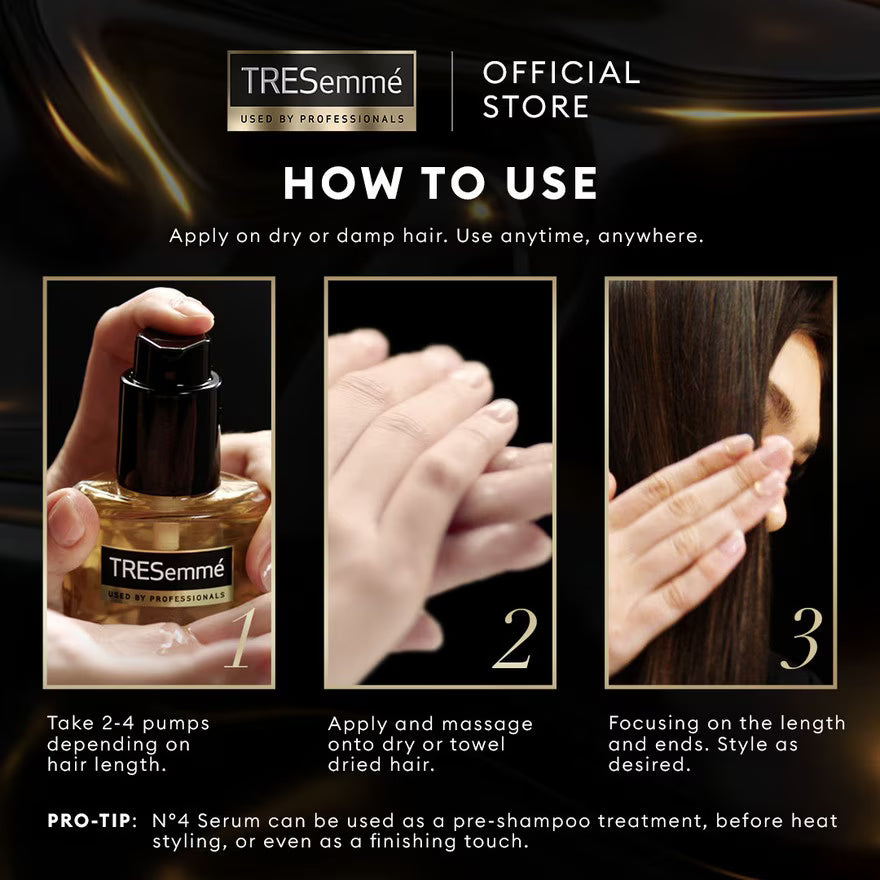 TRESemmé
USED BY PROFESSIONALS

OFFICIAL STORE

HOW TO USE

Apply on dry or damp hair. Use anytime, anywhere.

TRESemmé
USED BY PROFESSIONALS

1

2

3

Take 2-4 pumps depending on hair length.

Apply and massage onto dry or towel dried hair.

Focusing on the length and ends. Style as desired.

PRO-TIP: N°4 Serum can be used as a pre-shampoo treatment, before heat styling, or even as a finishing touch.