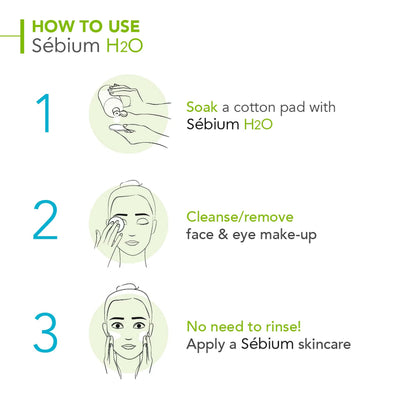 HOW TO USE
Sébium H2O

1

Soak a cotton pad with Sébium H2O

2

Cleanse/remove face & eye make-up

3

No need to rinse! Apply a Sébium skincare