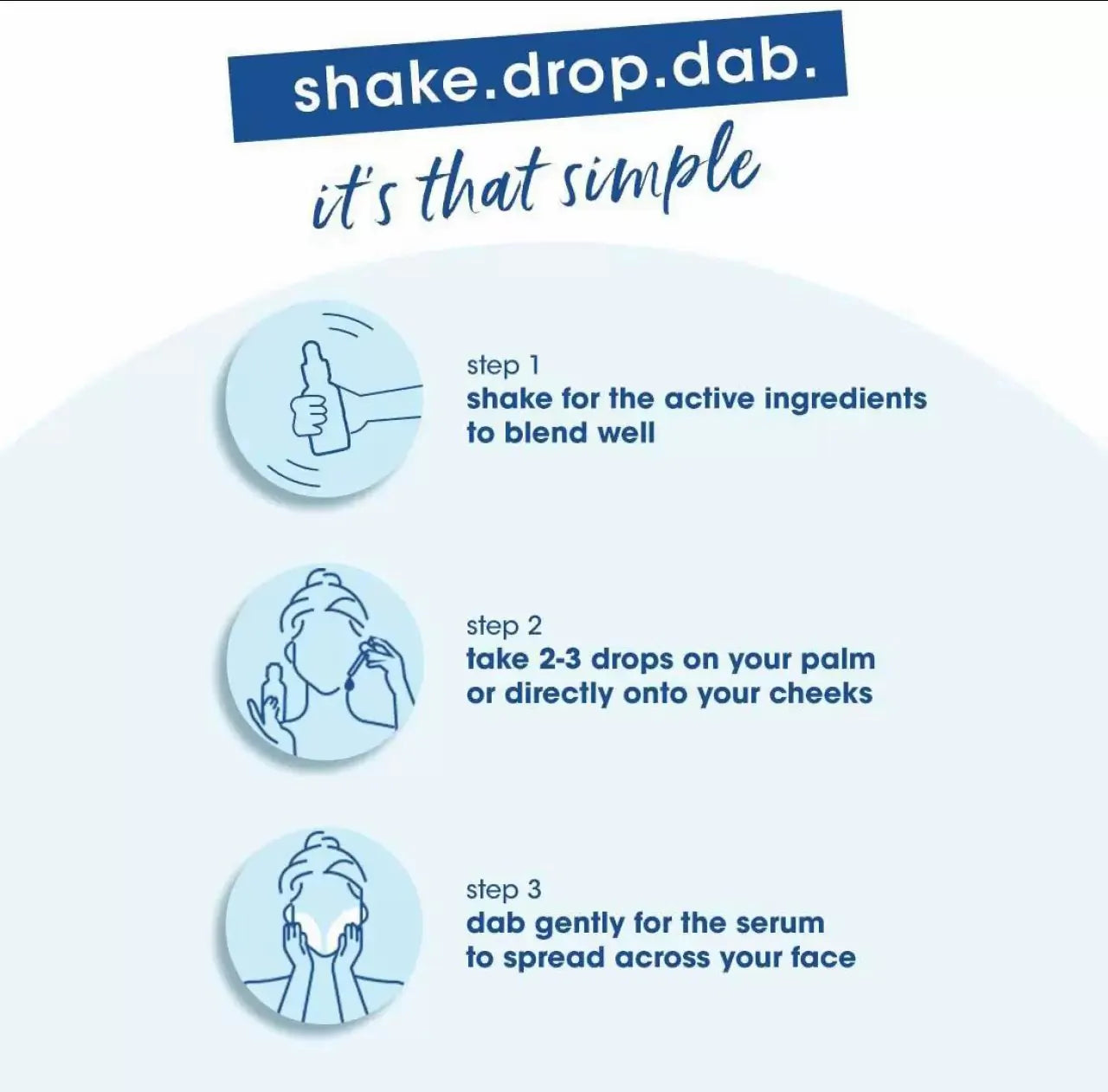 shake.drop.dab.

it's that simple

step 1
shake for the active ingredients to blend well

step 2
take 2-3 drops on your palm or directly onto your cheeks

step 3
dab gently for the serum to spread across your face