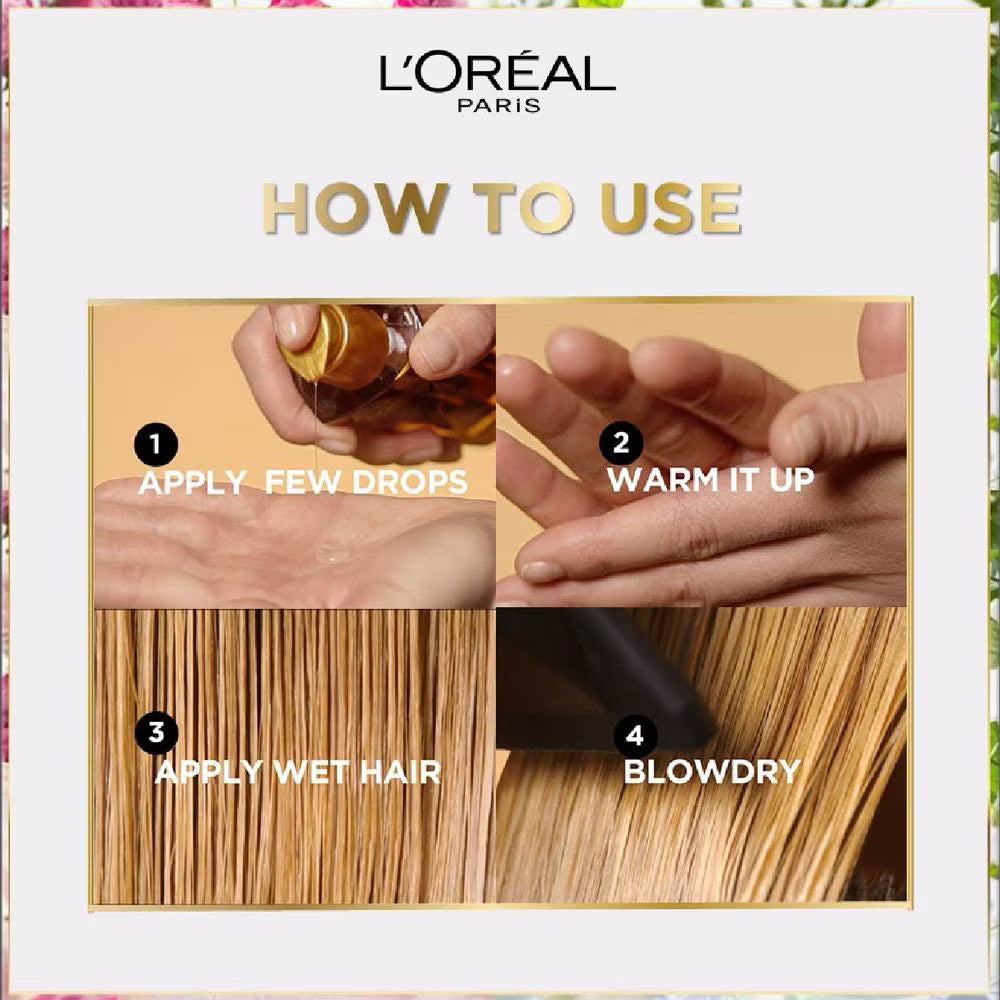 L'ORÉAL
PARIS

HOW TO USE

1
APPLY FEW DROPS

2
WARM IT UP

3
APPLY WET HAIR

4
BLOWDRY